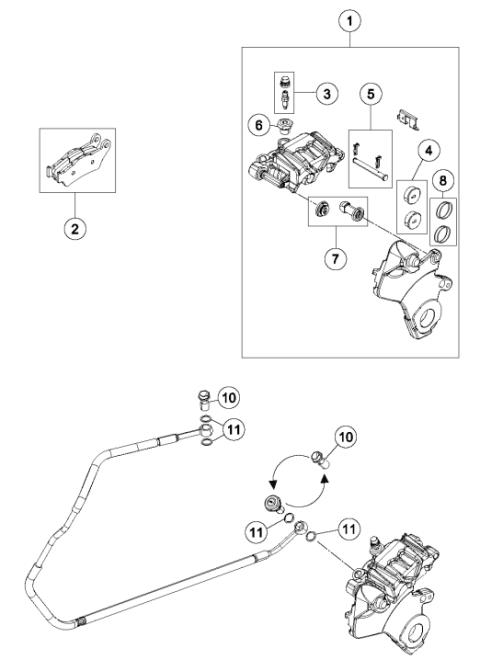 1
3
5
6
4
8
2
7
10
11
10
11
11