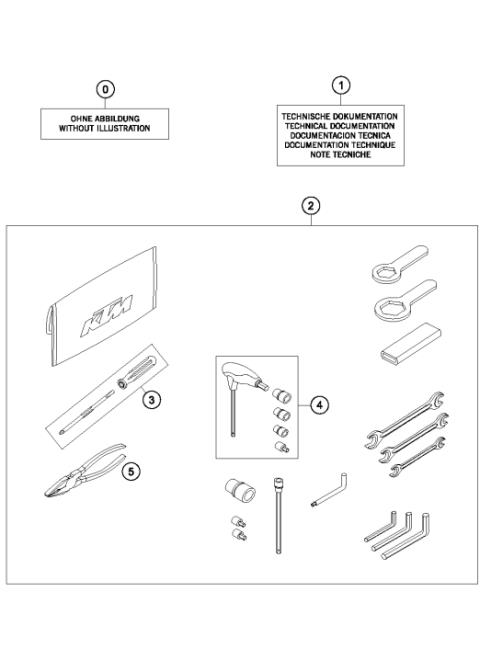 0

OHNE ABBILDUNG
WITHOUT ILLUSTRATION

1

TECHNISCHE DOKUMENTATION
TECHNICAL DOCUMENTATION
DOCUMENTACION TECNICA
DOCUMENTATION TECHNIQUE
NOTE TECNICHE

2

KTM

3

4

5