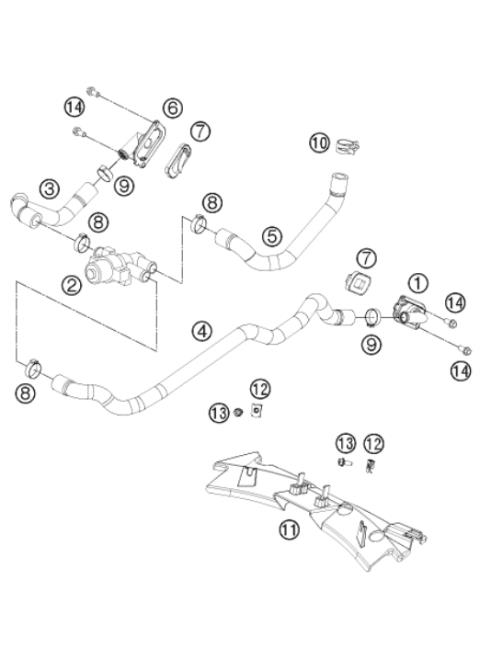 14
6
7
10
3
9
8
8
5
2
7
1
14
4
9
14
8
12
13
13
12
11