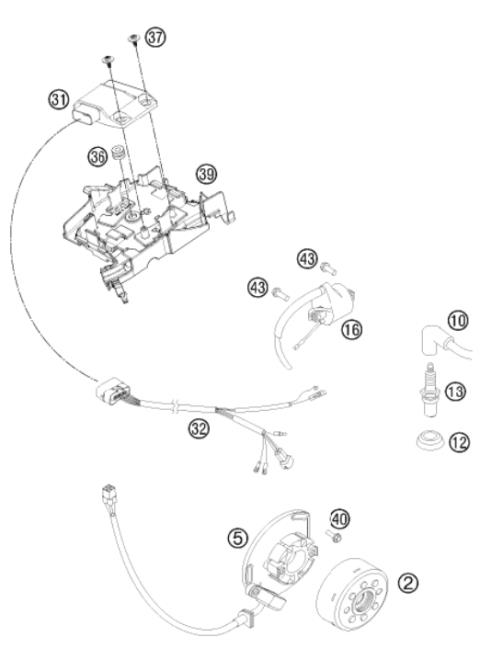 37
31
36
39
43
43
16
10
13
12
32
40
5
2