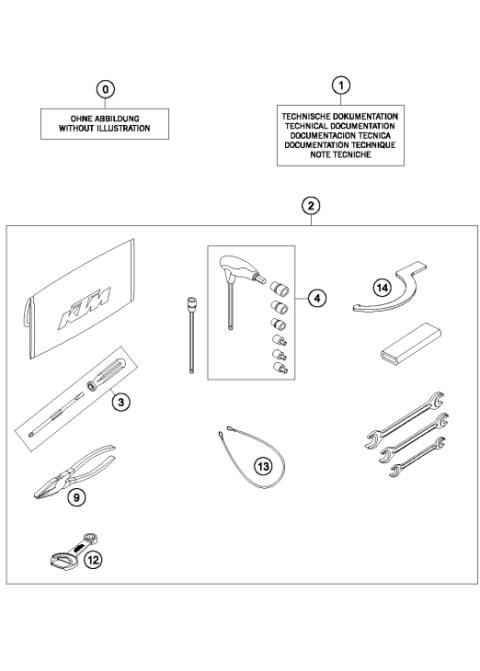 0

OHNE ABBILDUNG
WITHOUT ILLUSTRATION

1

TECHNISCHE DOKUMENTATION
TECHNICAL DOCUMENTATION
DOCUMENTACION TECNICA
DOCUMENTATION TECHNIQUE
NOTE TECNICHE

2

KTM

4

14

3

13

9

12