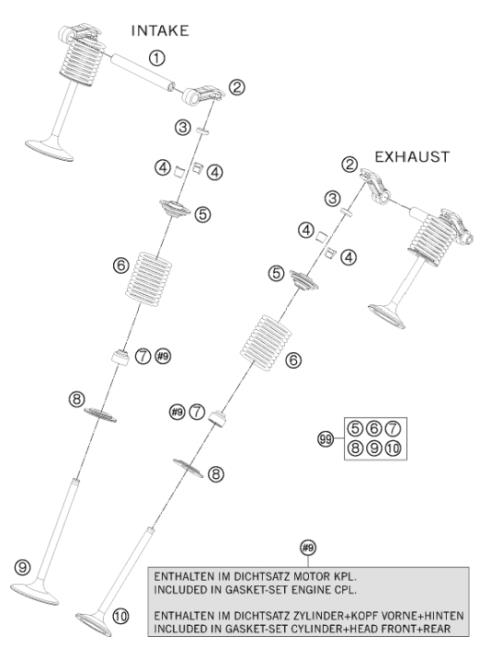 INTAKE

1
2
3
4 4
5
6
7 #9
8
9

EXHAUST

2
3
4
4
5
6
#9 7
8
10

99 5 6 7
8 9 10

#9
ENTHALTEN IM DICHTSATZ MOTOR KPL.
INCLUDED IN GASKET-SET ENGINE CPL.

ENTHALTEN IM DICHTSATZ ZYLINDER+KOPF VORNE+HINTEN
INCLUDED IN GASKET-SET CYLINDER+HEAD FRONT+REAR