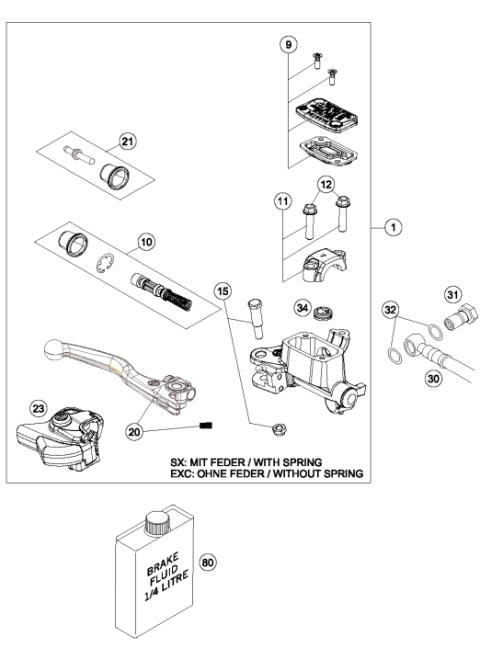 9

21

12

11

1

10

15

34

31

32

30

23

20

SX: MIT FEDER / WITH SPRING
EXC: OHNE FEDER / WITHOUT SPRING

BRAKE FLUID 1/4 LITRE

80