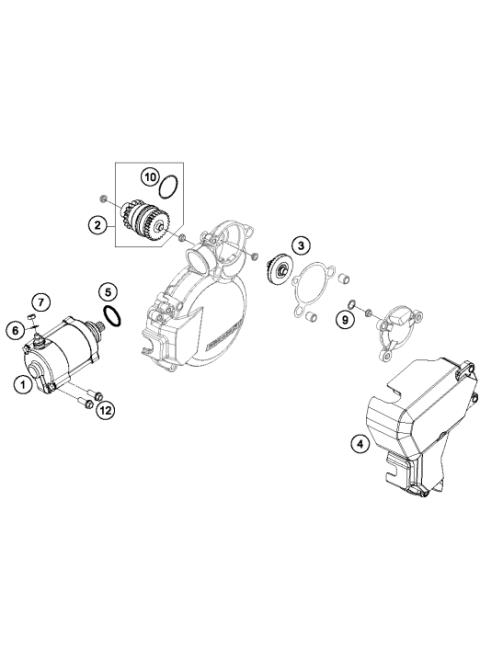 10
2
3
7
5
6
9
1
12
4