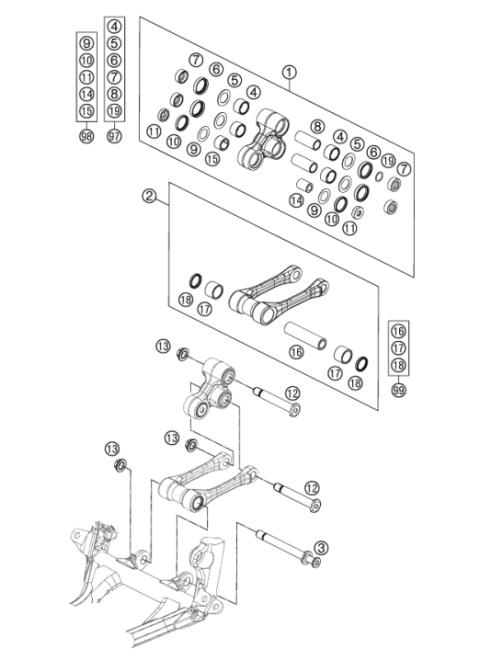 9
10
11
14
15
98

4
5
6
7
8
19
97

1
7 6 5 4
11 10 9 15
8 4 5 6 19 7
14 9 10 11

2
18 17
16
17 18

16
17
18
99

13
12
13
13
12
3