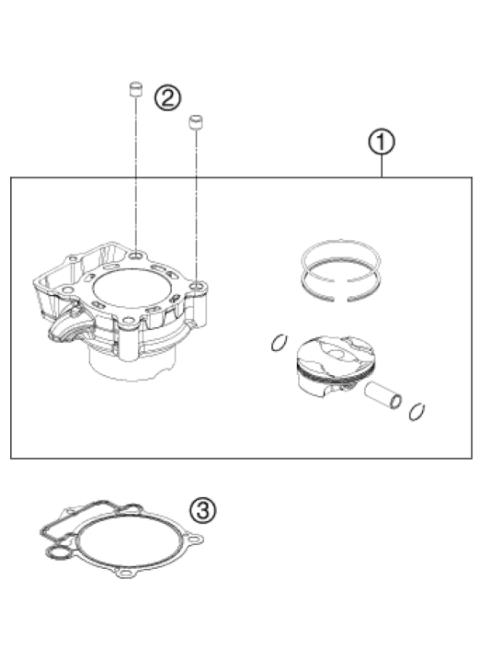 2

1

3