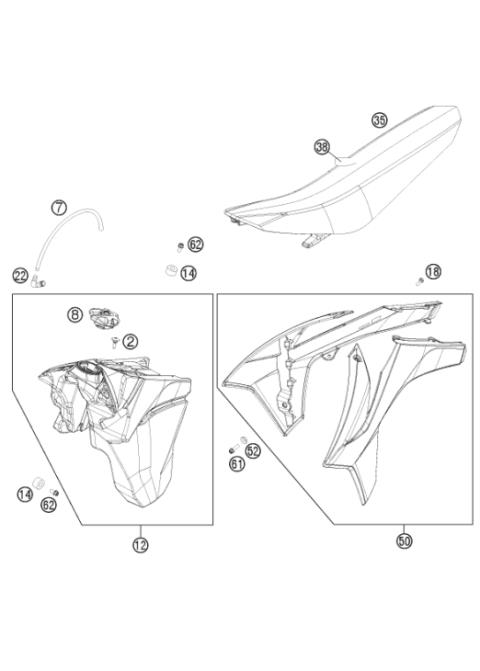 35
38
7
62
22
14
18
8
2
52
61
14
62
12
50