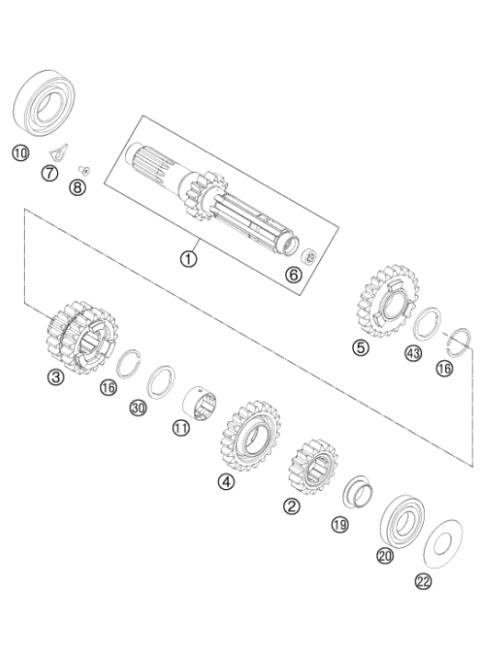 10
7
8
1
6
5
43
16
3
16
30
11
4
2
19
20
22