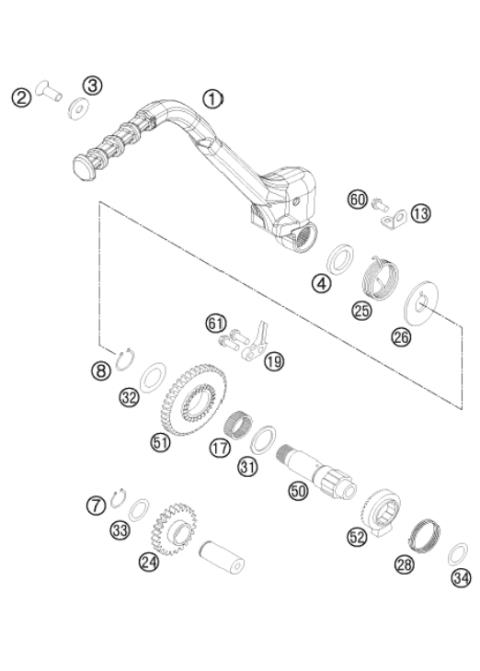 2
3
1
60
13
4
25
26
61
19
8
32
51
17
31
50
7
33
24
52
28
34