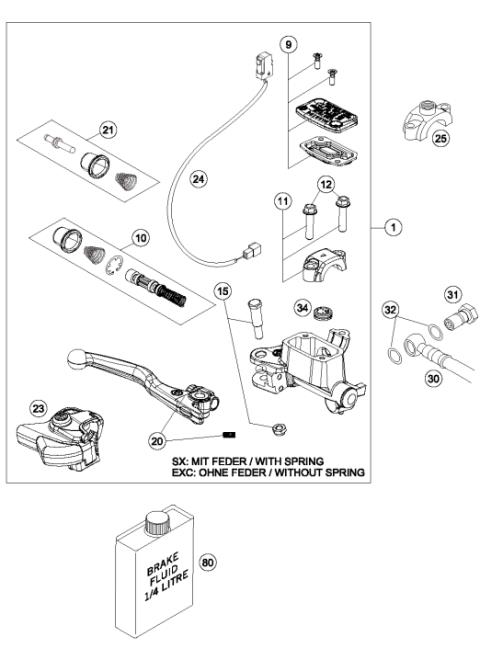 9

21

25

24

12

11

1

10

15

34

31

32

30

23

20

SX: MIT FEDER / WITH SPRING
EXC: OHNE FEDER / WITHOUT SPRING

BRAKE
FLUID
1/4 LITRE

80