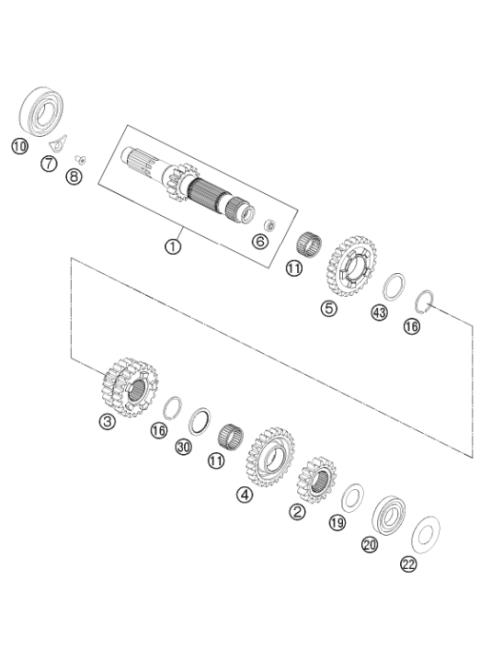 10
7
8
1
6
11
5
43
16
3
16
30
11
4
2
19
20
22