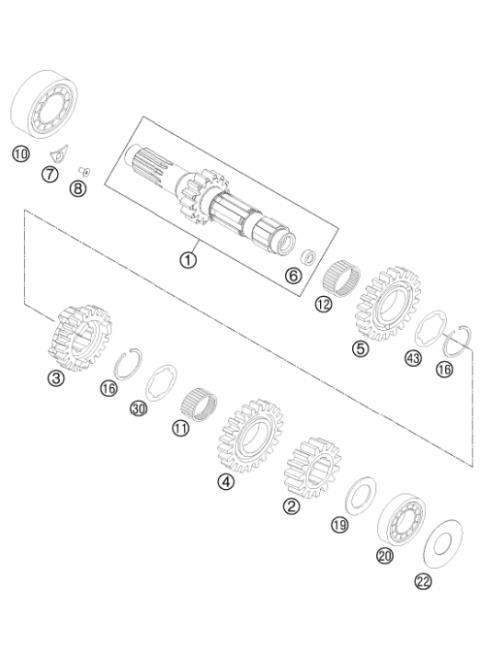 10
7
8
1
6
12
5
43
16
3
16
30
11
4
2
19
20
22