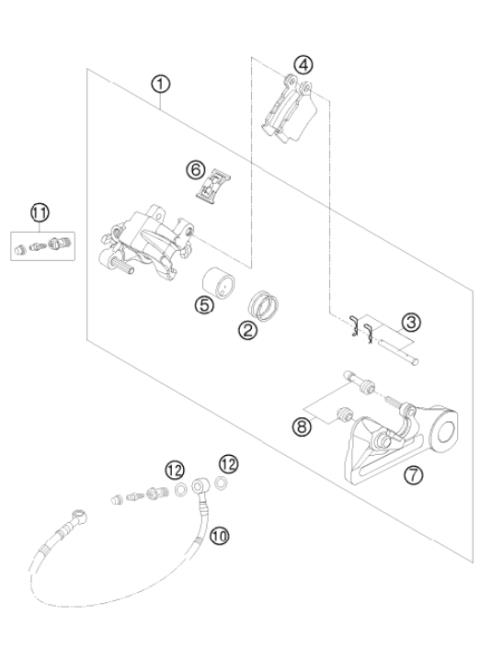 1
4
6
11
5
2
3
8
7
12
12
10