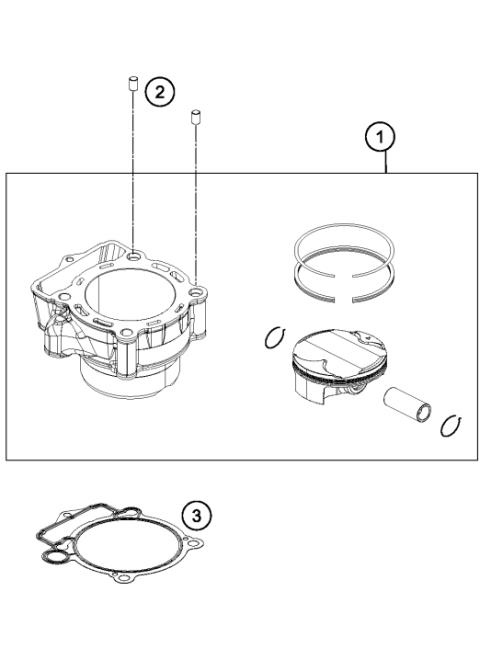 2

1

3