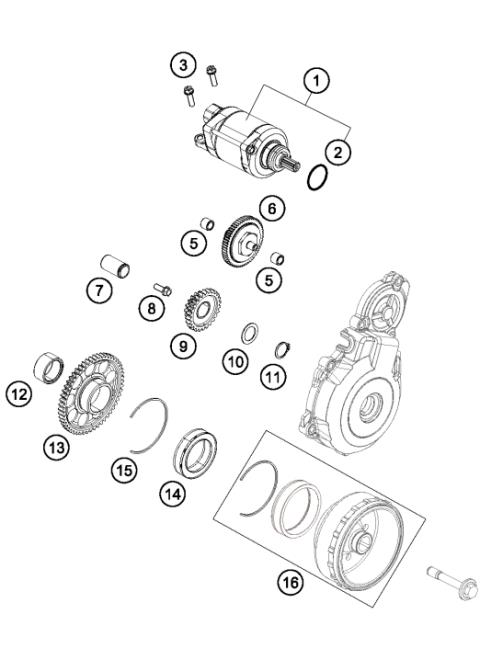 3
1
2
6
5
5
7
8
9
10
11
12
13
15
14
16