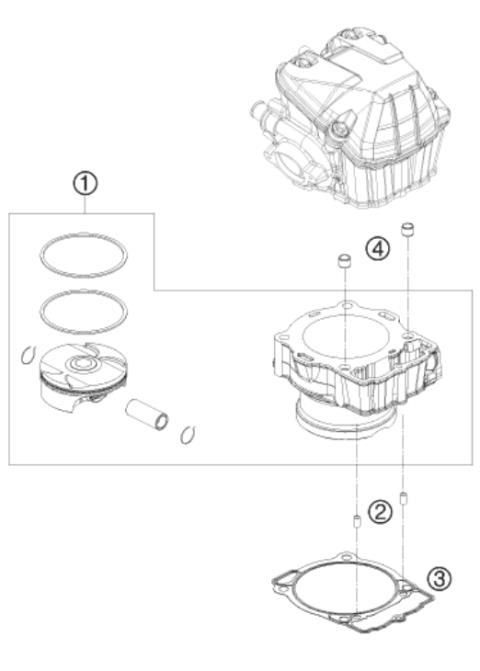 1
4
2
3