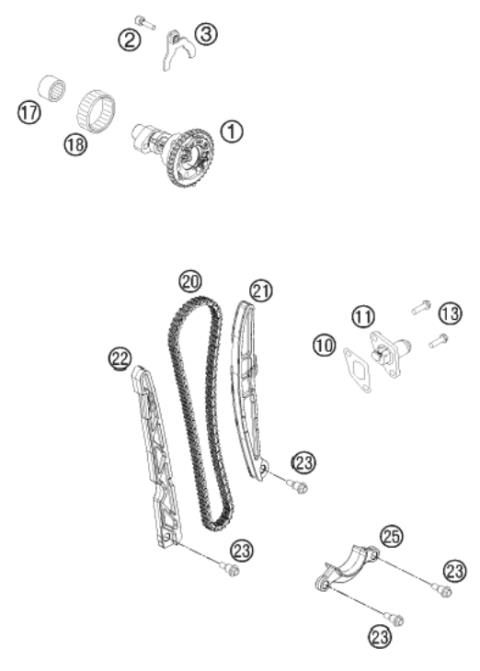 2
3
17
18
1
20
21
11
13
10
22
23
23
25
23
23