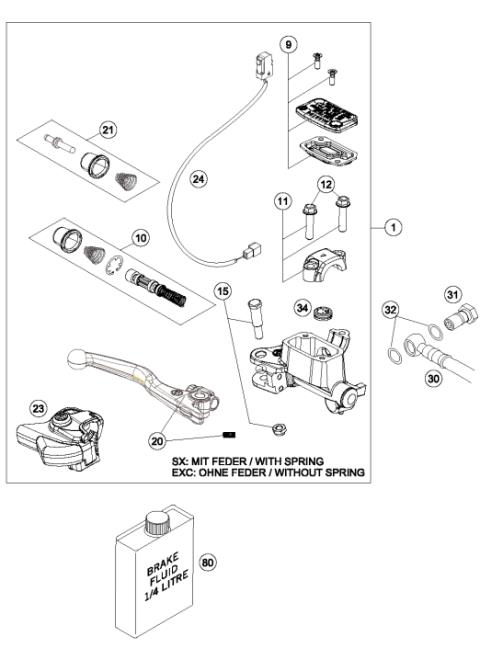 9

21

24

12

11

1

10

15

34

31

32

30

23

20

SX: MIT FEDER / WITH SPRING
EXC: OHNE FEDER / WITHOUT SPRING

BRAKE FLUID 1/4 LITRE

80