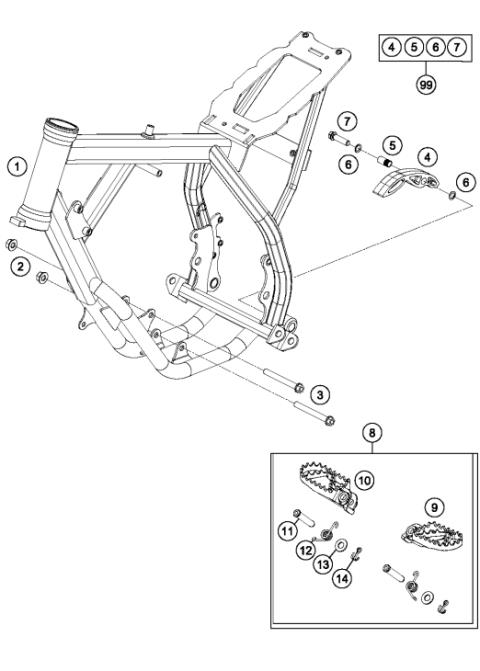 4 5 6 7
99
7
5
6
4
6
1
2
3
8
10
9
11
12
13
14