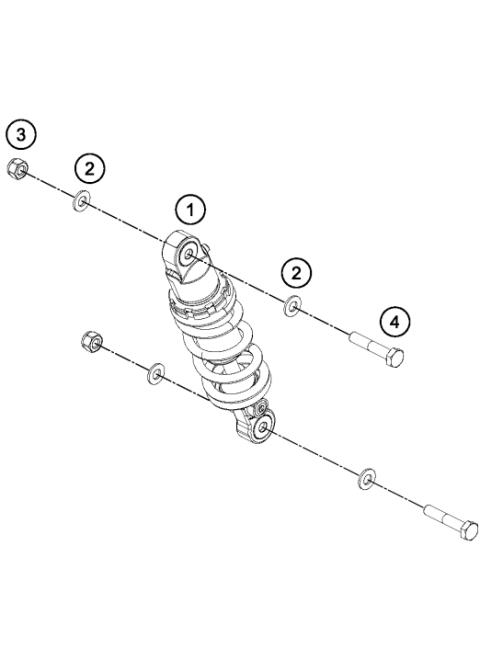 3
2
1
2
4