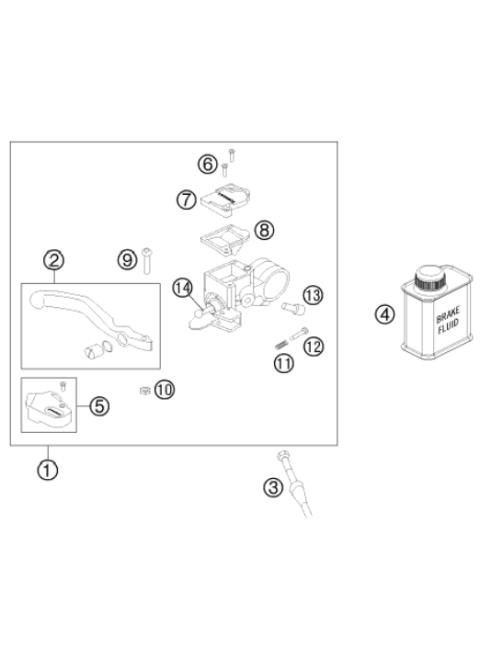 6
7
8
2
9
14
13
4
BRAKE FLUID
12
11
5
10
1
3