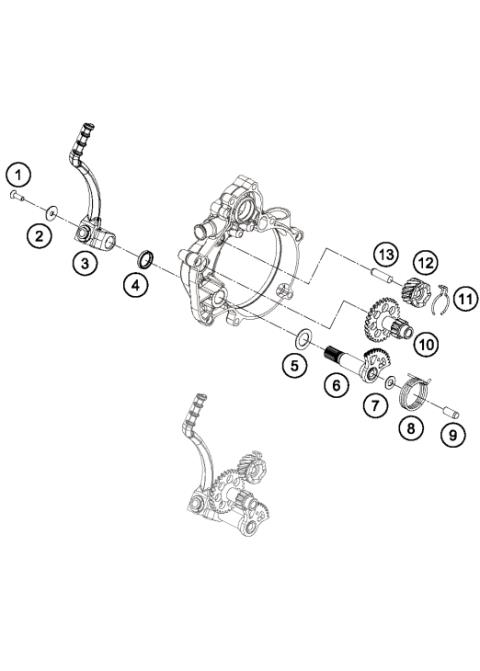 1
2
3
4
13
12
11
10
5
6
7
8
9