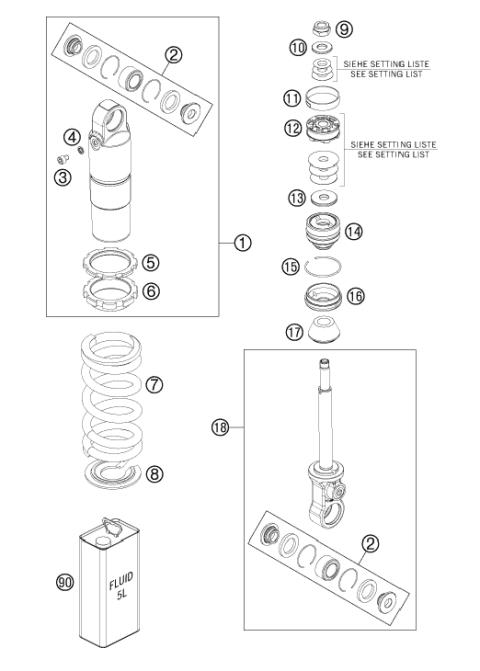 2
4
3
1
5
6
7
8
90
FLUID 5L
9
10
SIEHE SETTING LISTE
SEE SETTING LIST
11
12
SIEHE SETTING LISTE
SEE SETTING LIST
13
14
15
16
17
18
2