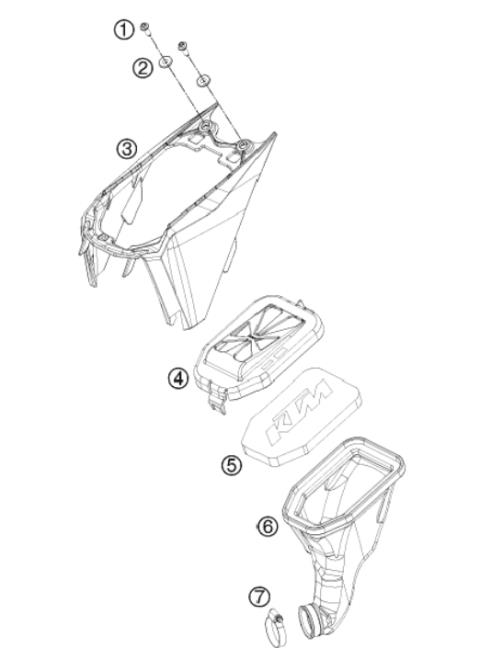 1
2
3
4
KTM
5
6
7