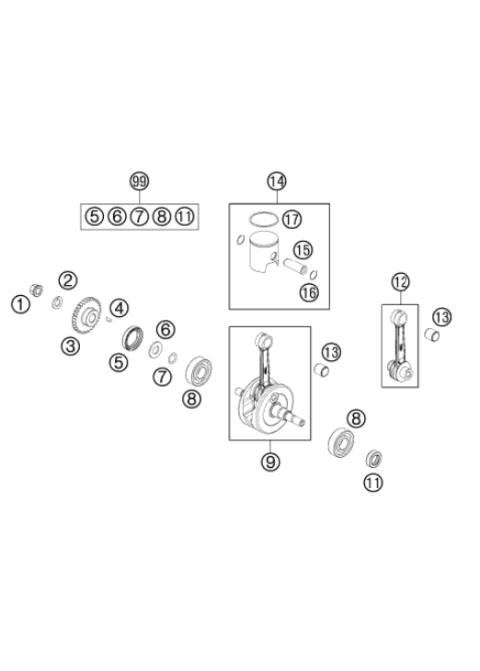 99
5 6 7 8 11
14
17
15
16
12
13
1
2
3
4
5
6
7
8
13
9
8
11