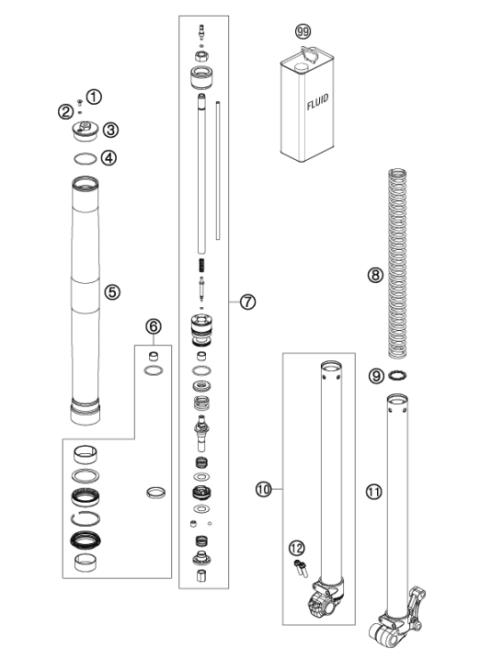 99
FLUID
1
2
3
4
5
6
7
8
9
10
11
12