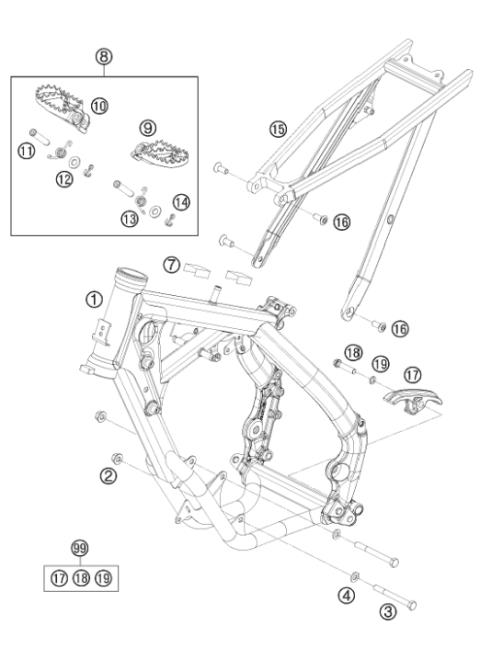 8
10
9
11
12
13
14
15
16
7
1
16
18
19
17
2
99
17 18 19
4
3