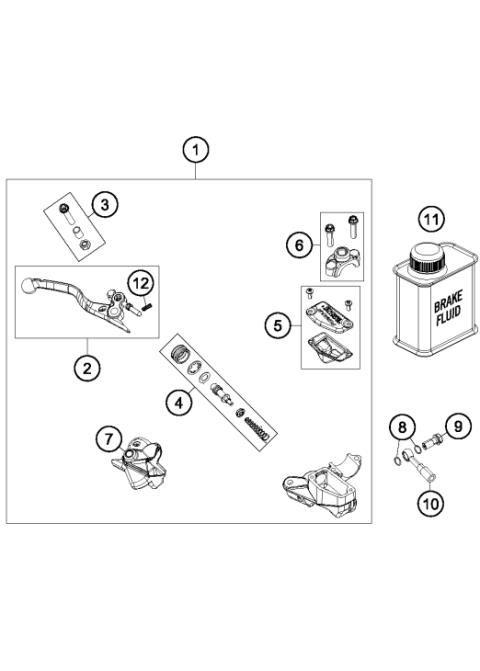 1

3

6

11

12

BRAKE FLUID

5

2

4

7

8

9

10