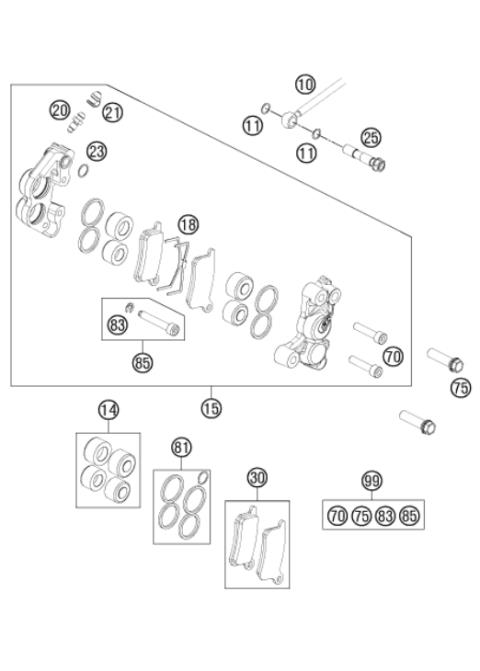 10
20
21
11
11
25
23
18
83
85
70
75
15
14
81
30
99
70 75 83 85