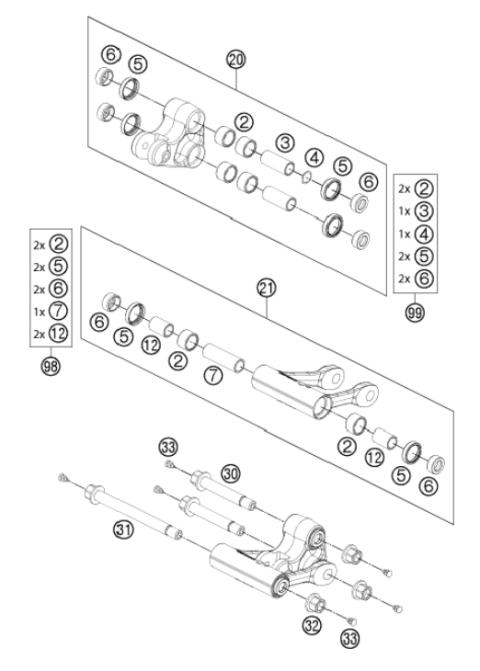 6
5
20
2
3
4
5
6

2x 2
1x 3
1x 4
2x 5
2x 6
99

2x 2
2x 5
2x 6
1x 7
2x 12
98

21
6
5
12
2
7
2
12
5
6

33
30
31
32
33