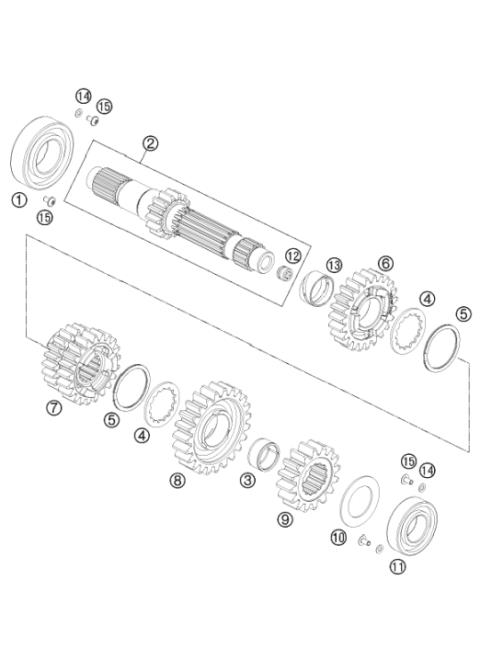 14
15
2
1
15
12
13
6
4
5
7
5
4
8
3
9
15
14
10
11