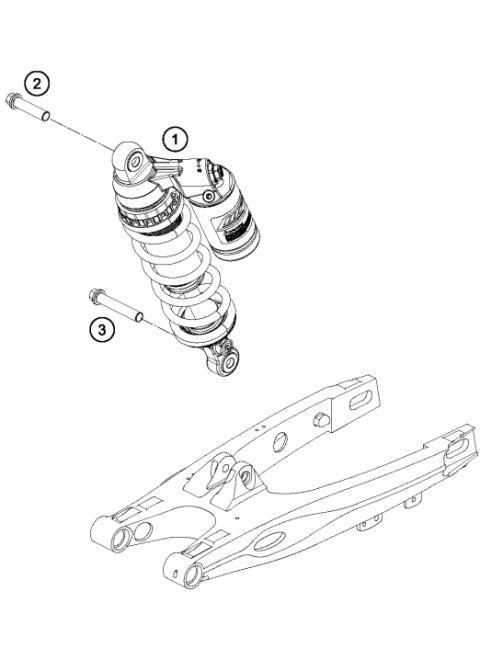 2

1

3