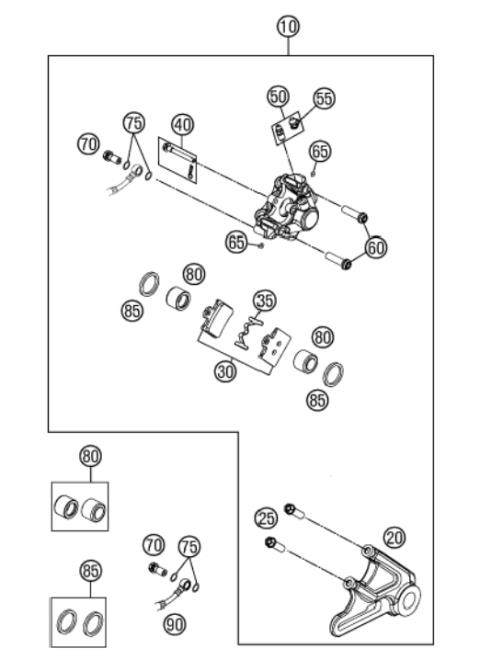 10
50
55
75
40
70
65
65
60
80
85
35
80
30
85
80
25
20
70
75
85
90