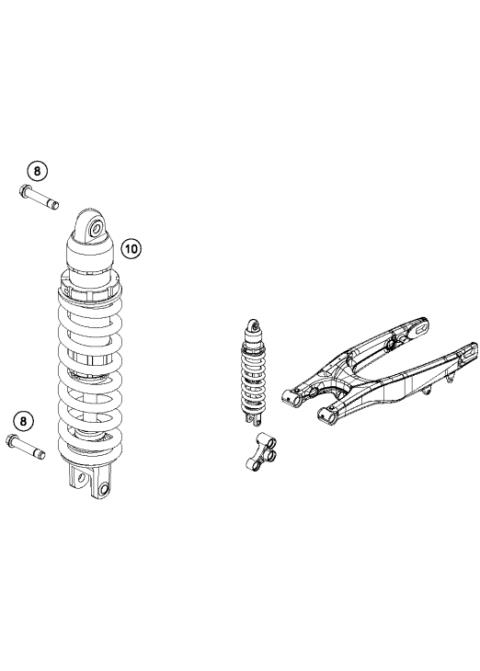 8
10
8