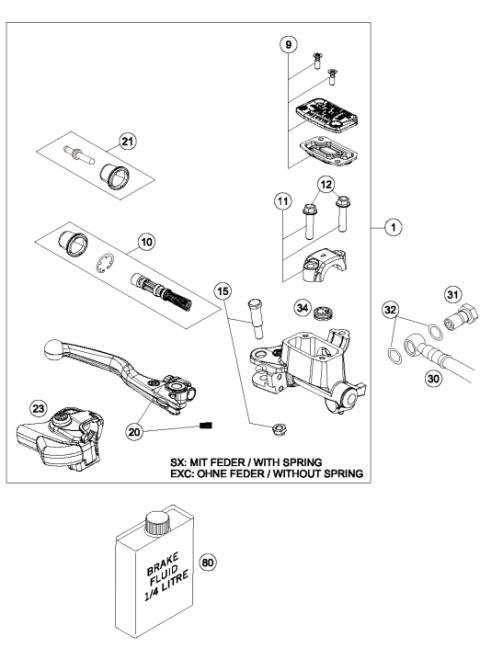 9

21

12

11

1

10

15

34

31

32

30

23

20

SX: MIT FEDER / WITH SPRING
EXC: OHNE FEDER / WITHOUT SPRING

BRAKE FLUID 1/4 LITRE

80