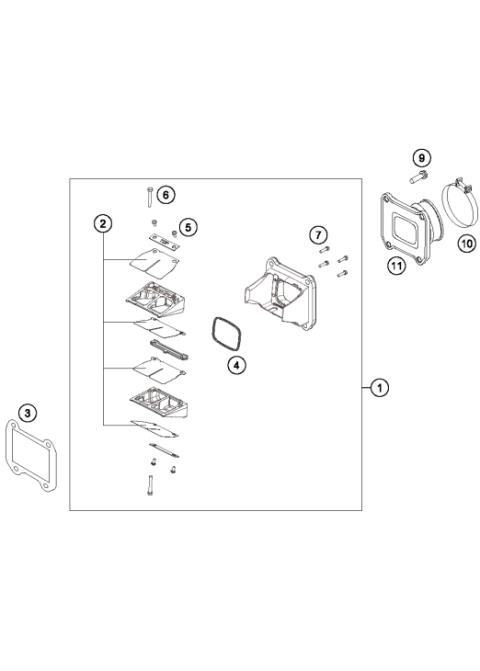 9
6
2
5
7
10
11
4
1
3