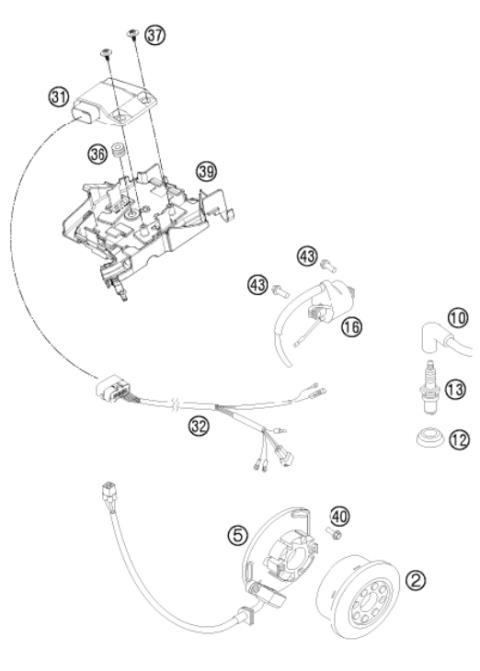 37
31
36
39
43
43
16
10
13
12
32
40
5
2