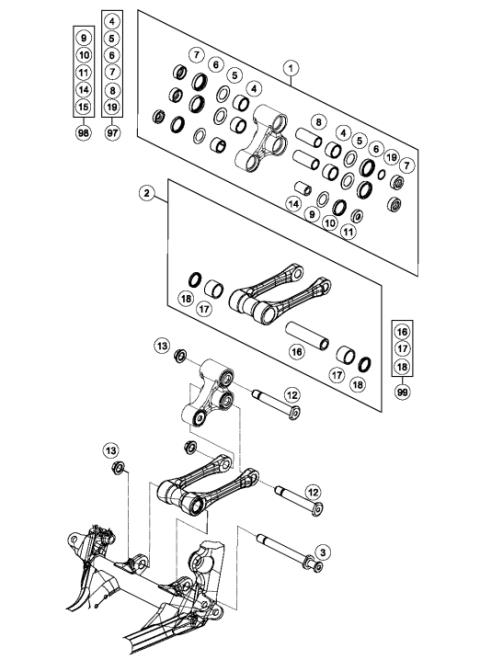 9
10
11
14
15
98

4
5
6
7
8
19
97

1
7
6
5
4
8
4
5
6
19
7
14
9
10
11

2
18
17
16
17
18

16
17
18
99

13
12
13
12
3