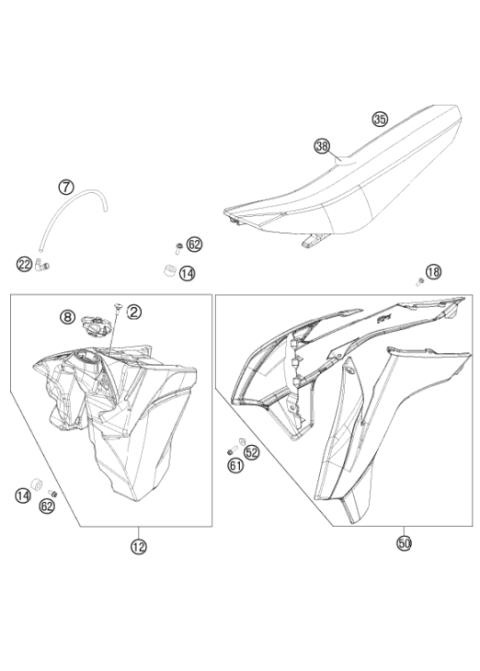 35
38
7
62
22
14
18
8
2
52
61
14
62
12
50