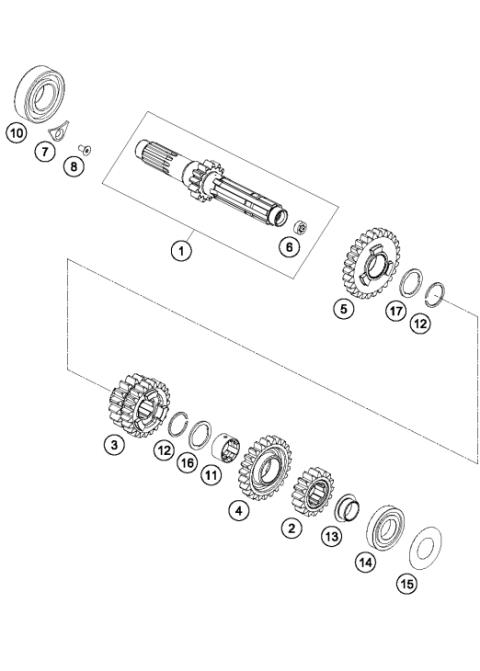 10
7
8
1
6
5
17
12
3
12
16
11
4
2
13
14
15