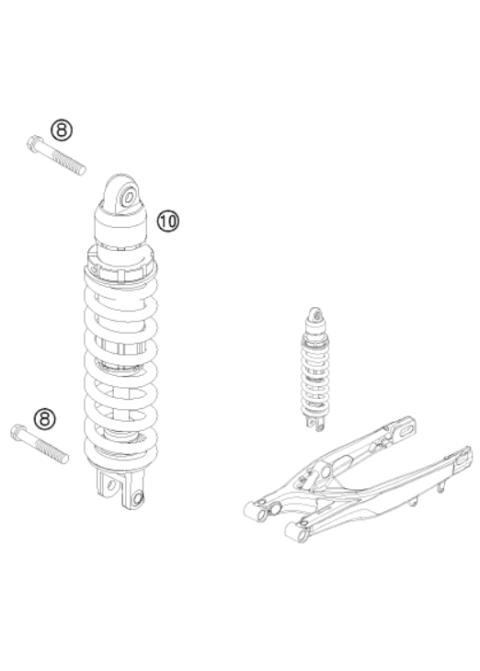 8

10

8