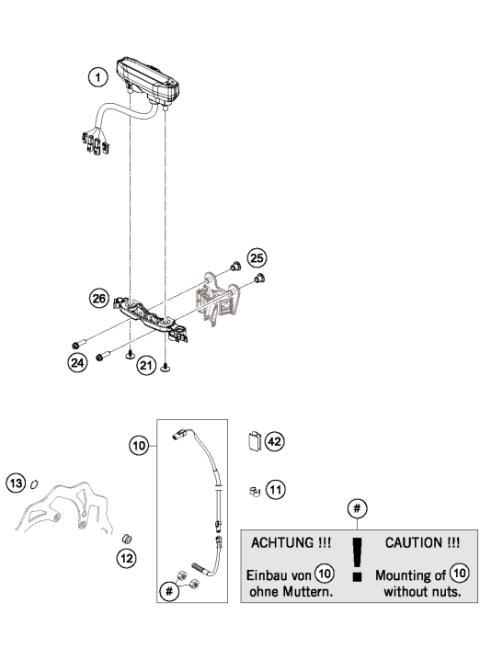 1

25

26

24

21

10

42

13

11

12

#

#

ACHTUNG !!!

Einbau von 10 ohne Muttern.

!

CAUTION !!!

Mounting of 10 without nuts.