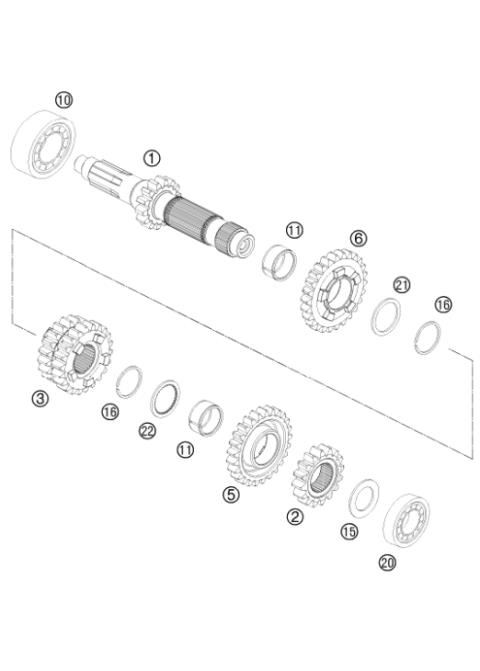 10
1
11
6
21
16
3
16
22
11
5
2
15
20