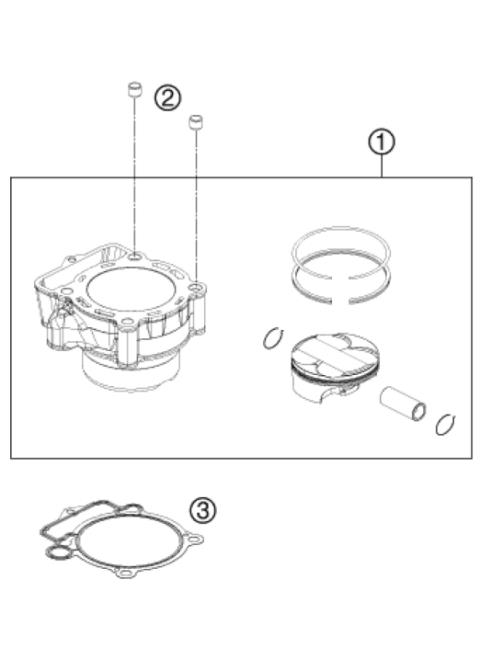 ②
①
③