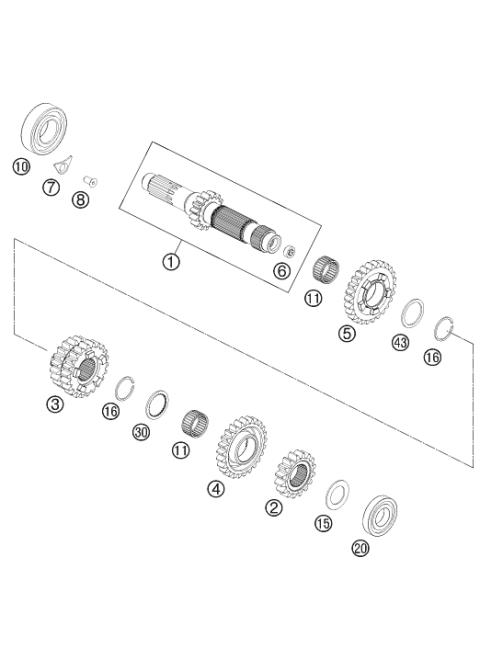 10
7
8
1
6
11
5
43
16
3
16
30
11
4
2
15
20