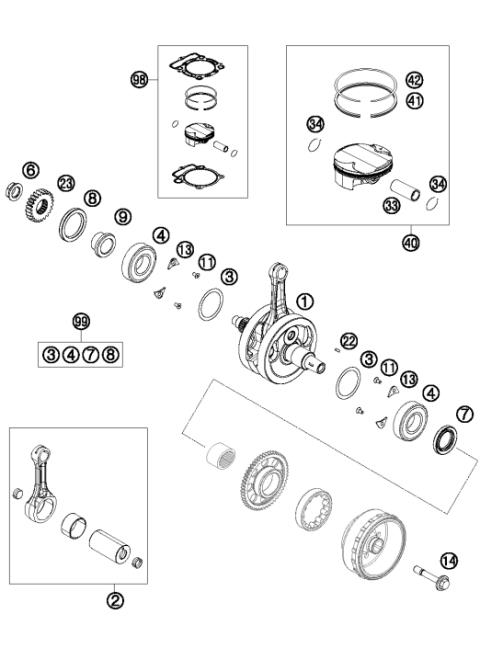 98

42
41
34
34
33
40

6
23
8
9
4
13
11
3
1

99
3 4 7 8

22
3
11
13
4
7

14

2